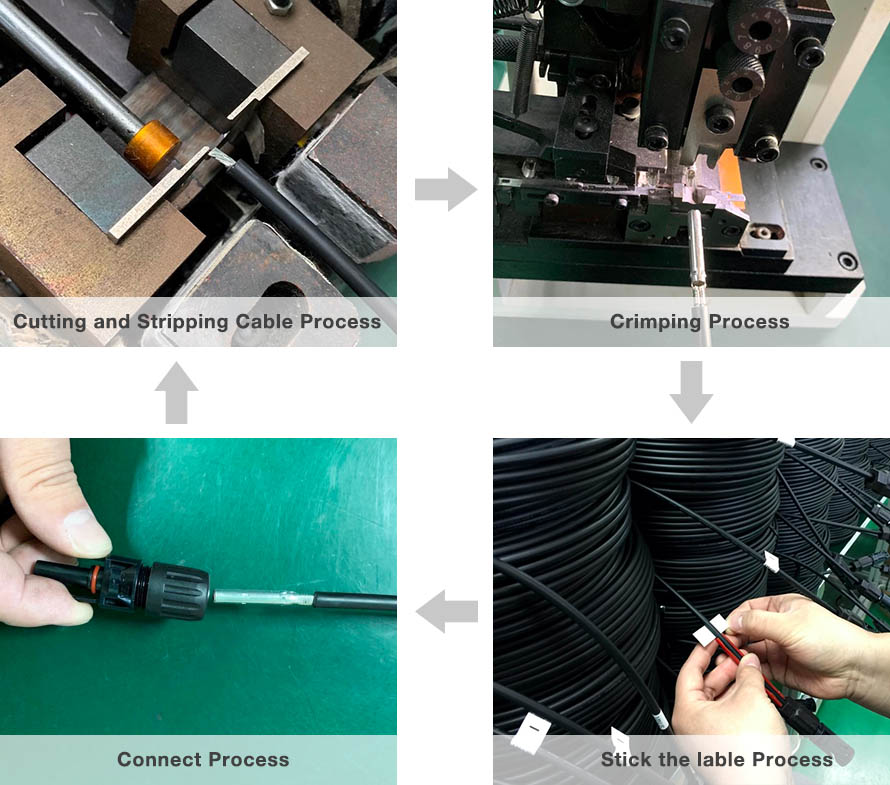 Cutting and Stripping Cable Process

Crimping Process

Stick the lable Process

Connect Process